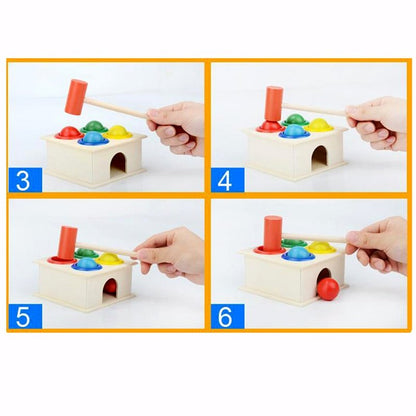 3

4

5

6